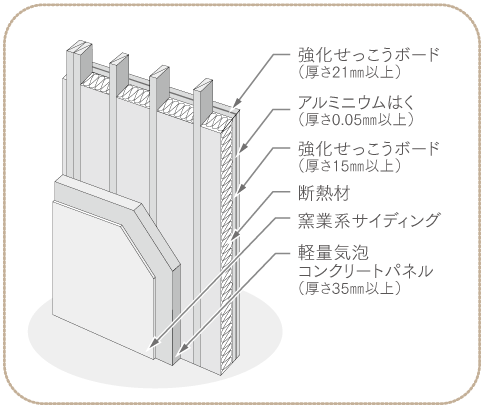 強化せっこうボード
（厚さ21㎜以上）

アルミニウムはく
（厚さ0.05㎜以上）

強化せっこうボード
（厚さ15㎜以上）

断熱材

窯業系サイディング

軽量気泡
コンクリートパネル
（厚さ35㎜以上）